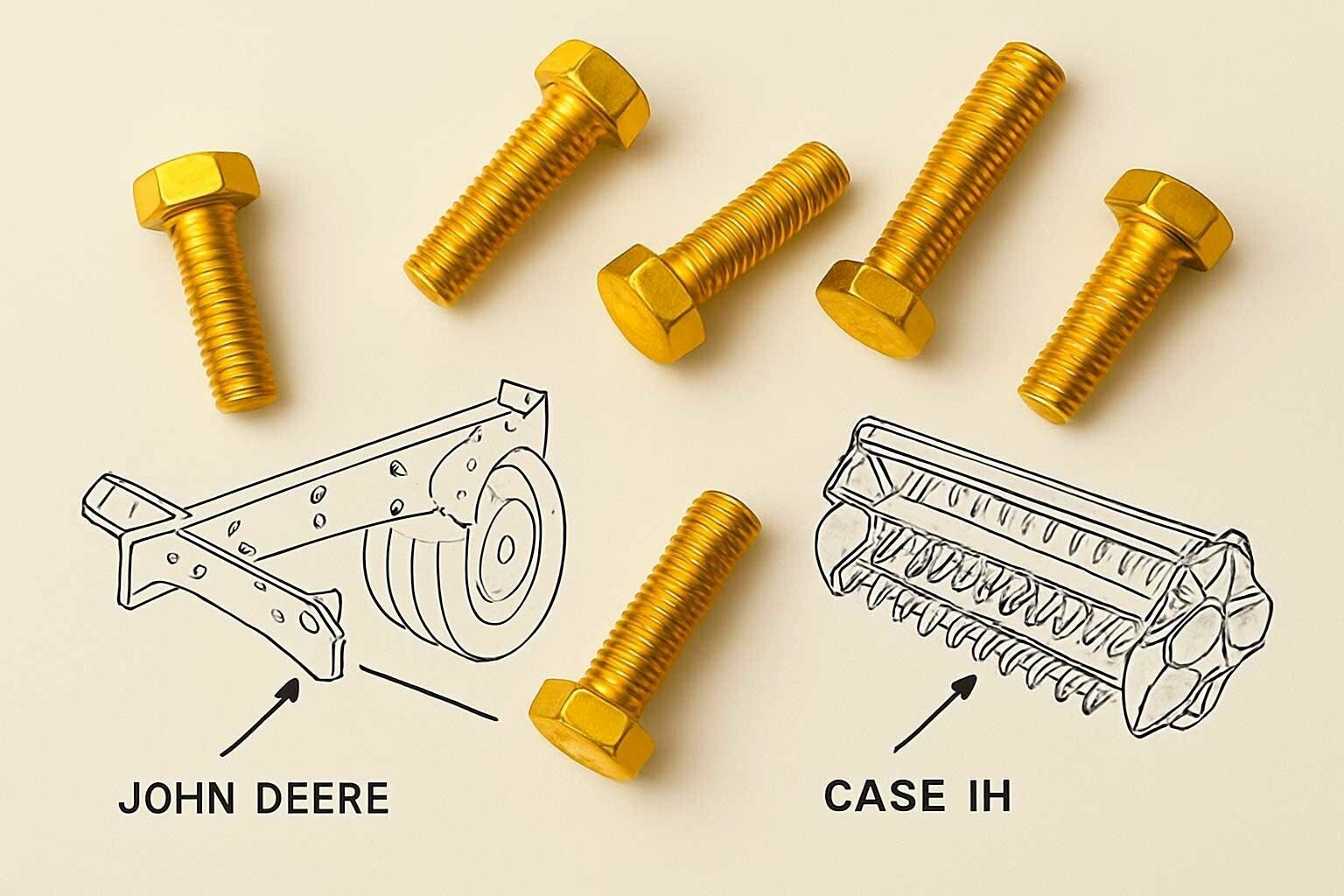 JOHN DEERE

CASE IH